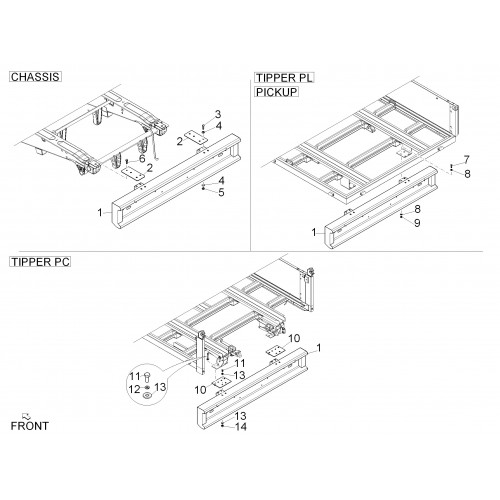 CHASSIS

3
4
2
6
2
4
5
1

TIPPER PL
PICKUP

7
8
8
9
1

TIPPER PC

10
1
11
13
10
11
12
13
13
14

FRONT